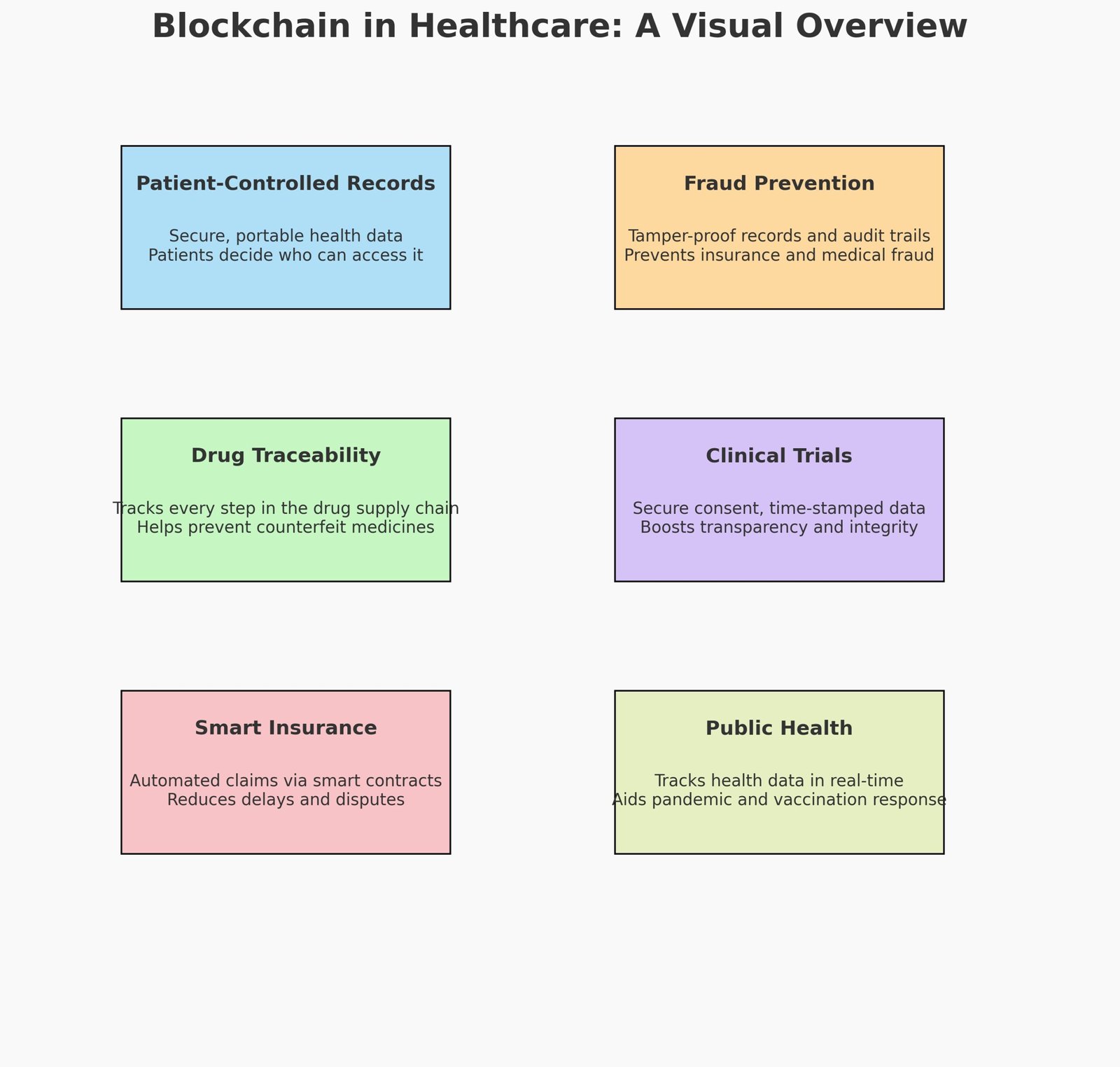 Blockchain in Healthcare: A Visual Overview

Patient-Controlled Records

Secure, portable health data
Patients decide who can access it

Fraud Prevention

Tamper-proof records and audit trails
Prevents insurance and medical fraud

Drug Traceability

Tracks every step in the drug supply chain
Helps prevent counterfeit medicines

Clinical Trials

Secure consent, time-stamped data
Boosts transparency and integrity

Smart Insurance

Automated claims via smart contracts
Reduces delays and disputes

Public Health

Tracks health data in real-time
Aids pandemic and vaccination response